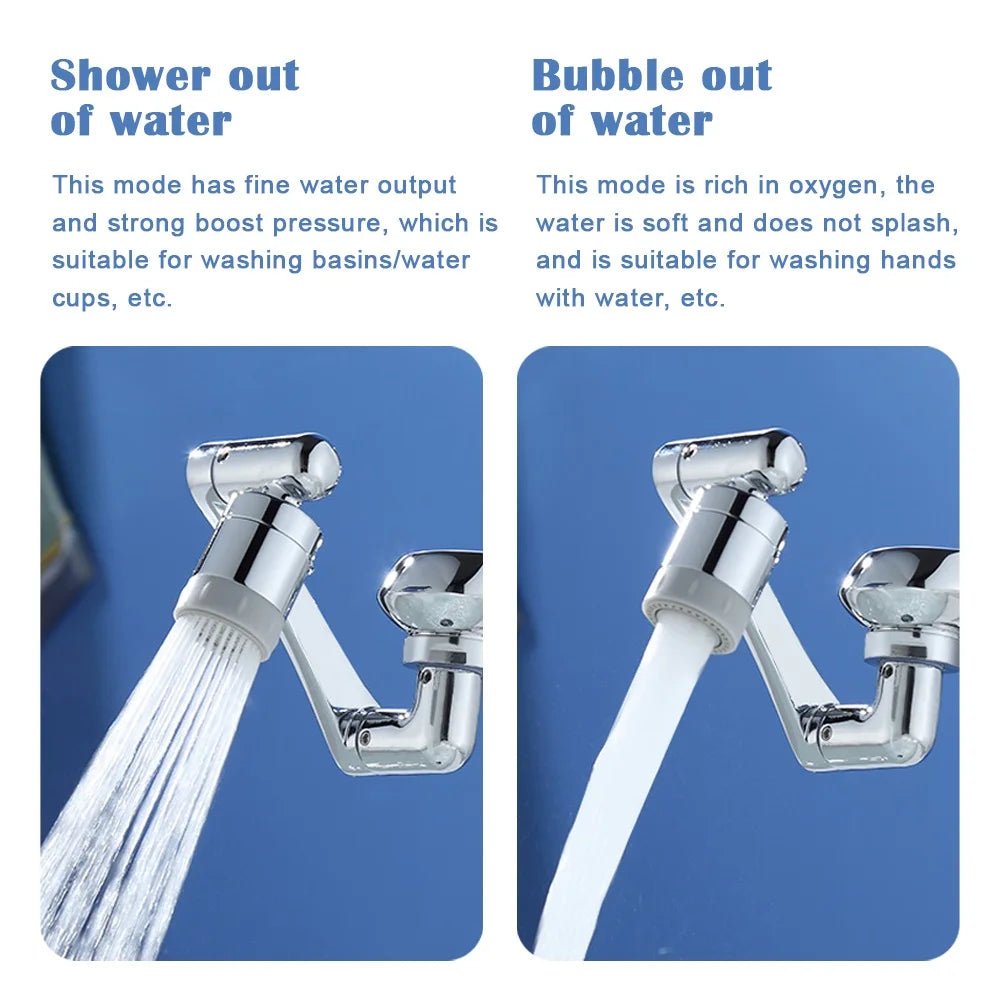 Shower out of water

This mode has fine water output and strong boost pressure, which is suitable for washing basins/water cups, etc.

Bubble out of water

This mode is rich in oxygen, the water is soft and does not splash, and is suitable for washing hands with water, etc.