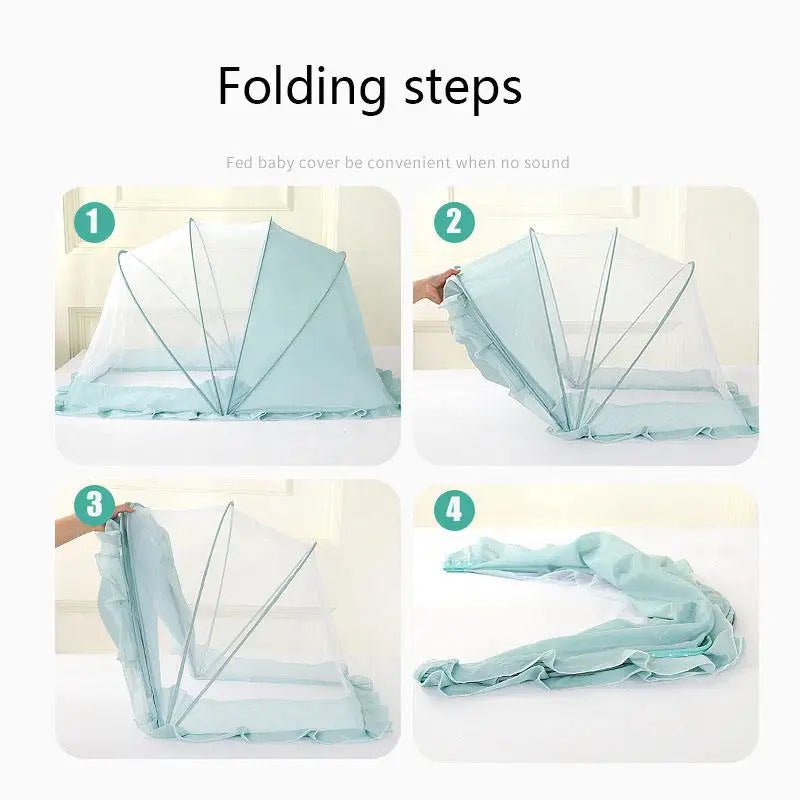 Folding steps

Fed baby cover be convenient when no sound

1

2

3

4